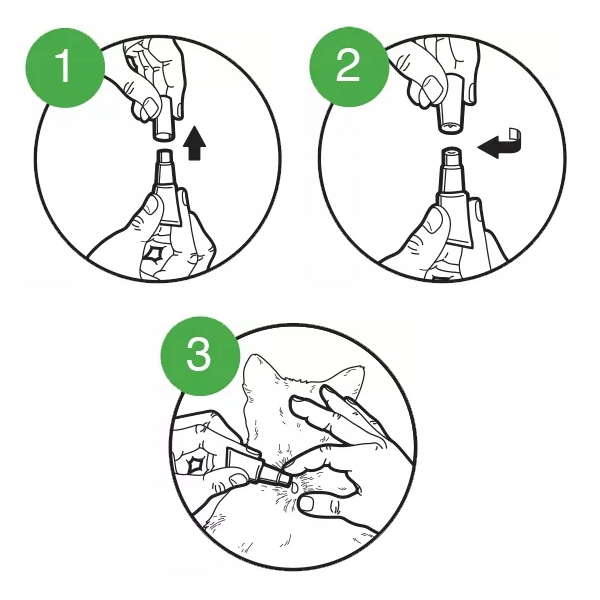 1

2

3